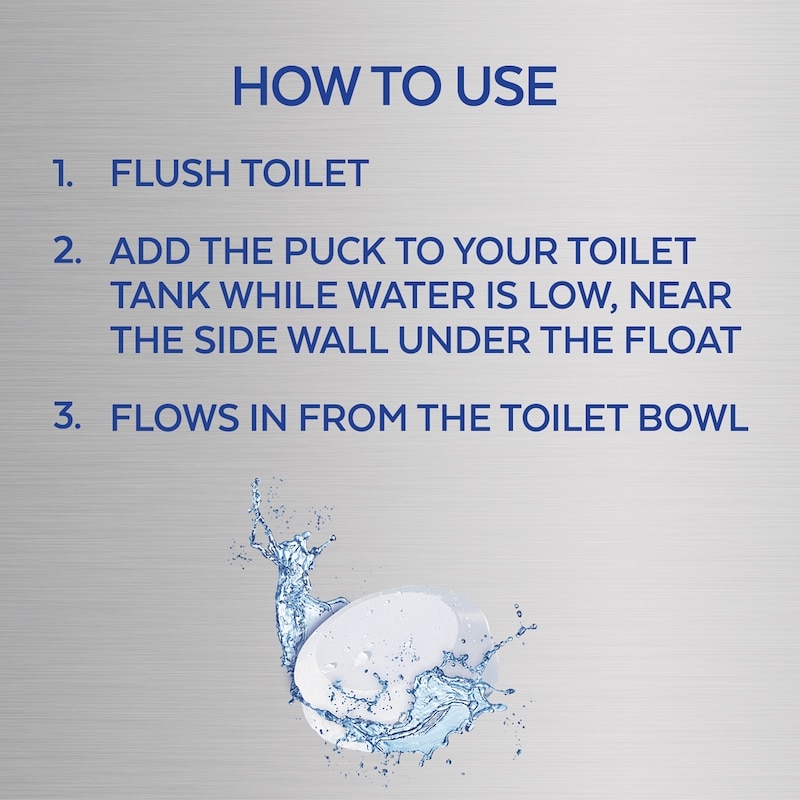 HOW TO USE

1. FLUSH TOILET

2. ADD THE PUCK TO YOUR TOILET TANK WHILE WATER IS LOW, NEAR THE SIDE WALL UNDER THE FLOAT

3. FLOWS IN FROM THE TOILET BOWL