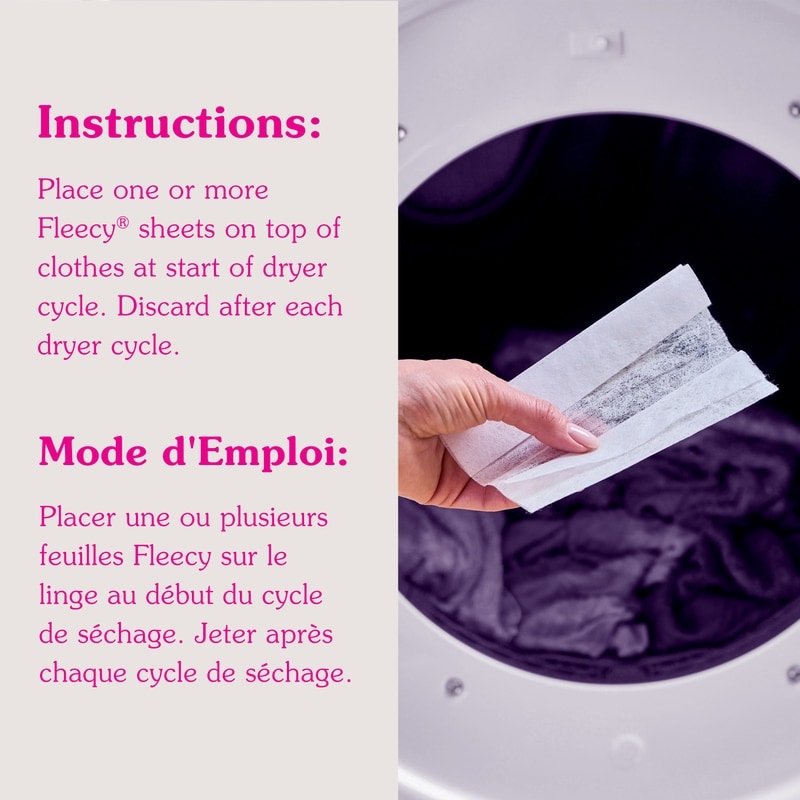 Instructions:

Place one or more Fleecy® sheets on top of clothes at start of dryer cycle. Discard after each dryer cycle.

Mode d'Emploi:

Placer une ou plusieurs feuilles Fleecy sur le linge au début du cycle de séchage. Jeter après chaque cycle de séchage.