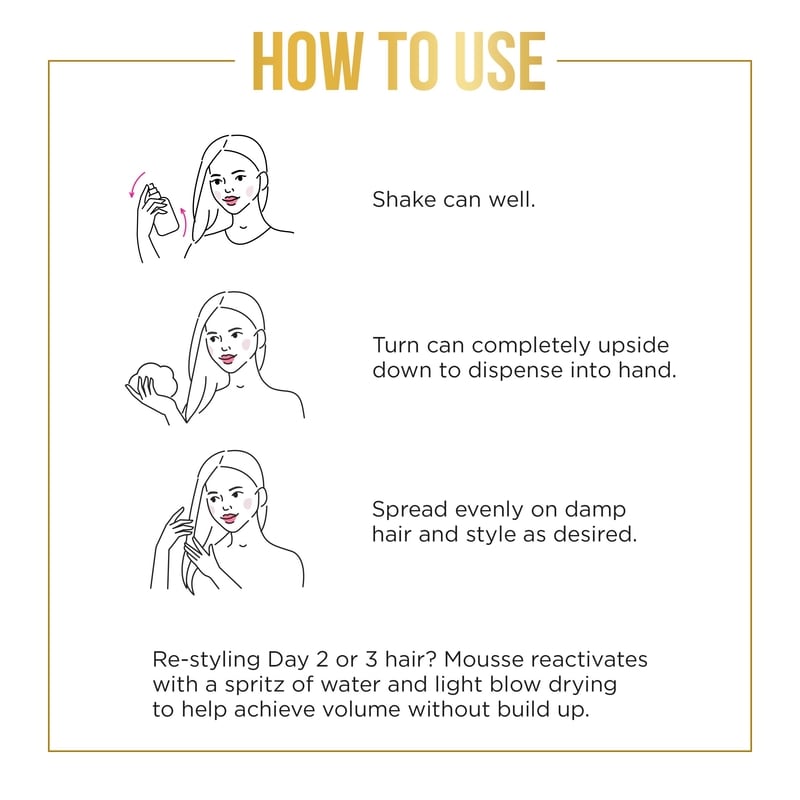 HOW TO USE

Shake can well.

Turn can completely upside down to dispense into hand.

Spread evenly on damp hair and style as desired.

Re-styling Day 2 or 3 hair? Mousse reactivates with a spritz of water and light blow drying to help achieve volume without build up.