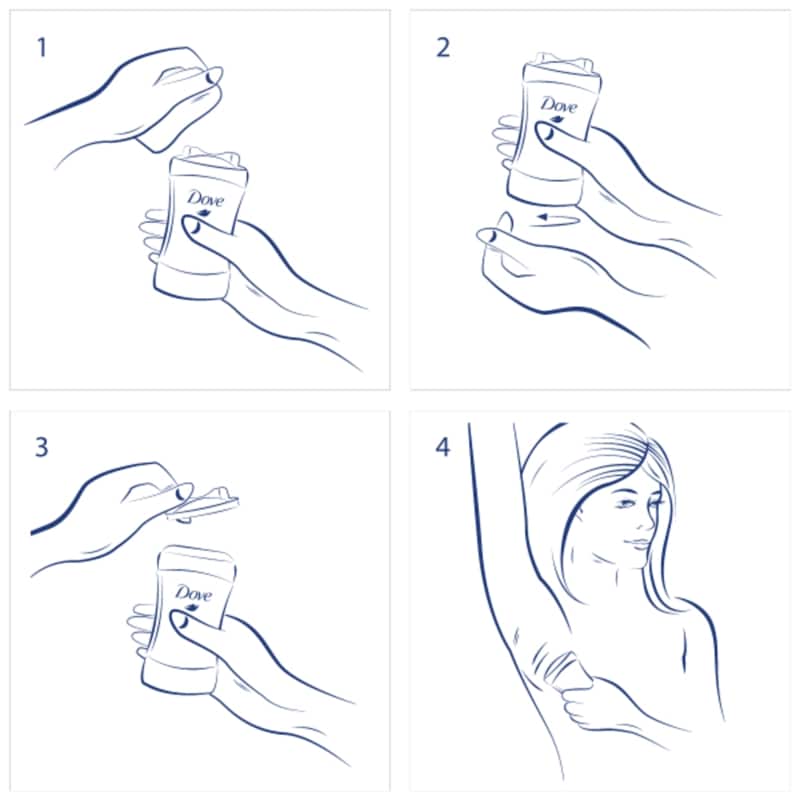 1

Dove

2

Dove

3

Dove

4