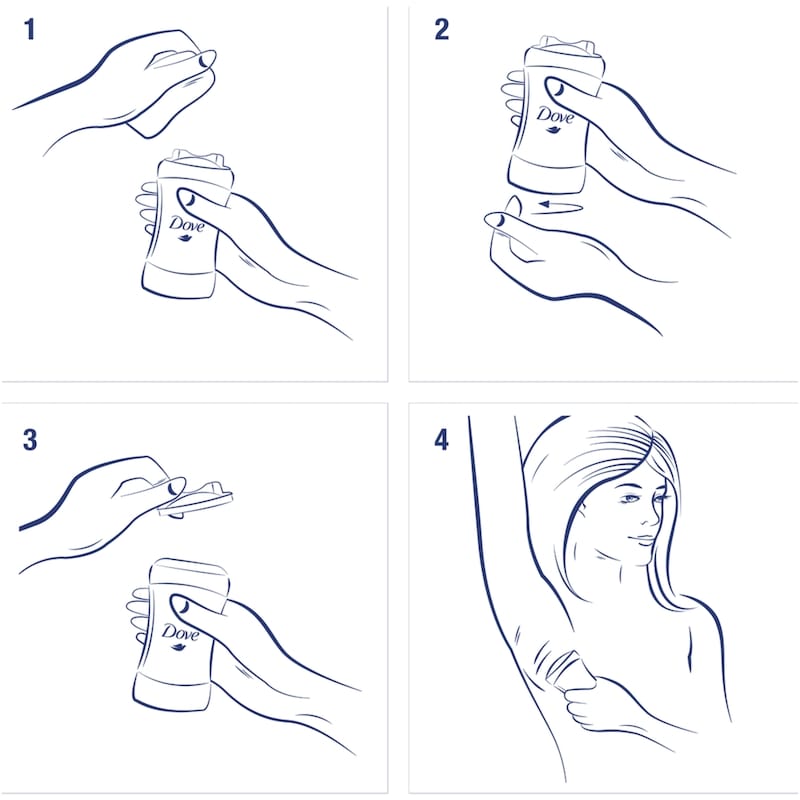 1

Dove

2

Dove

3

Dove

4