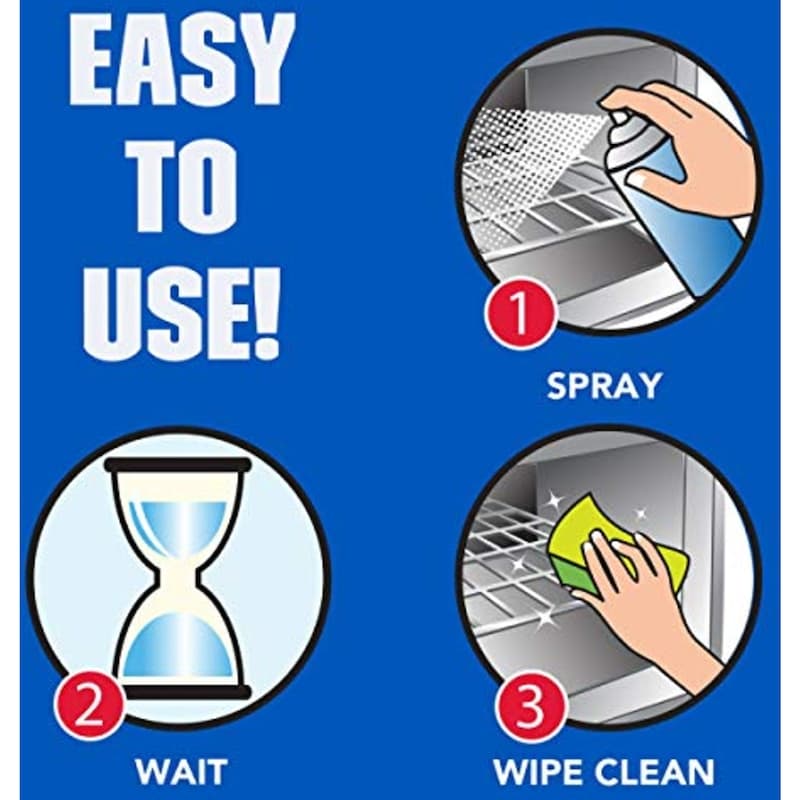 EASY TO USE!

1
SPRAY

2
WAIT

3
WIPE CLEAN