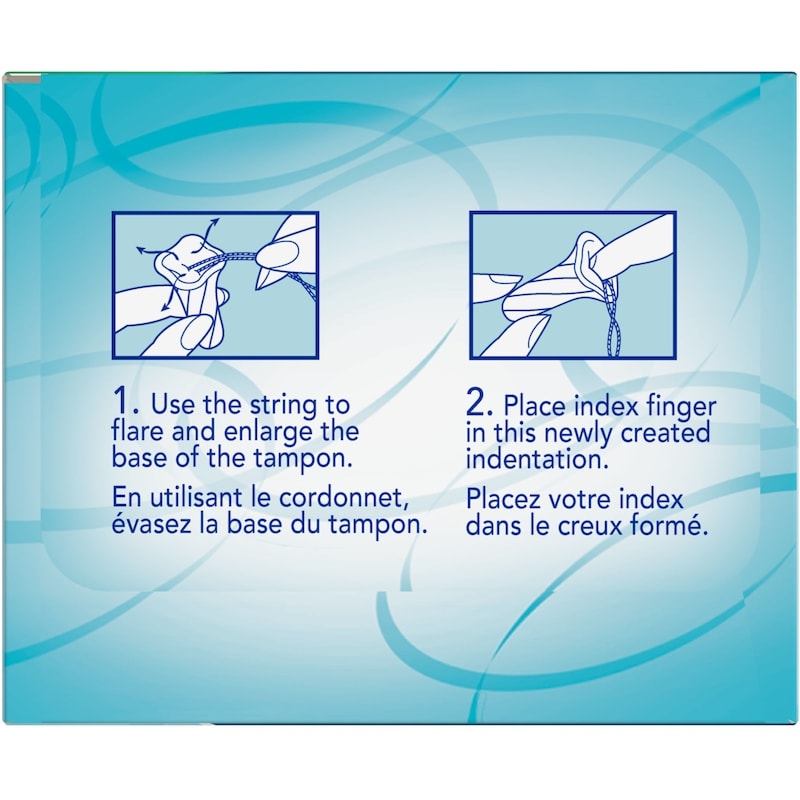 1. Use the string to flare and enlarge the base of the tampon.

En utilisant le cordonnet, évasez la base du tampon.

2. Place index finger in this newly created indentation.

Placez votre index dans le creux formé.