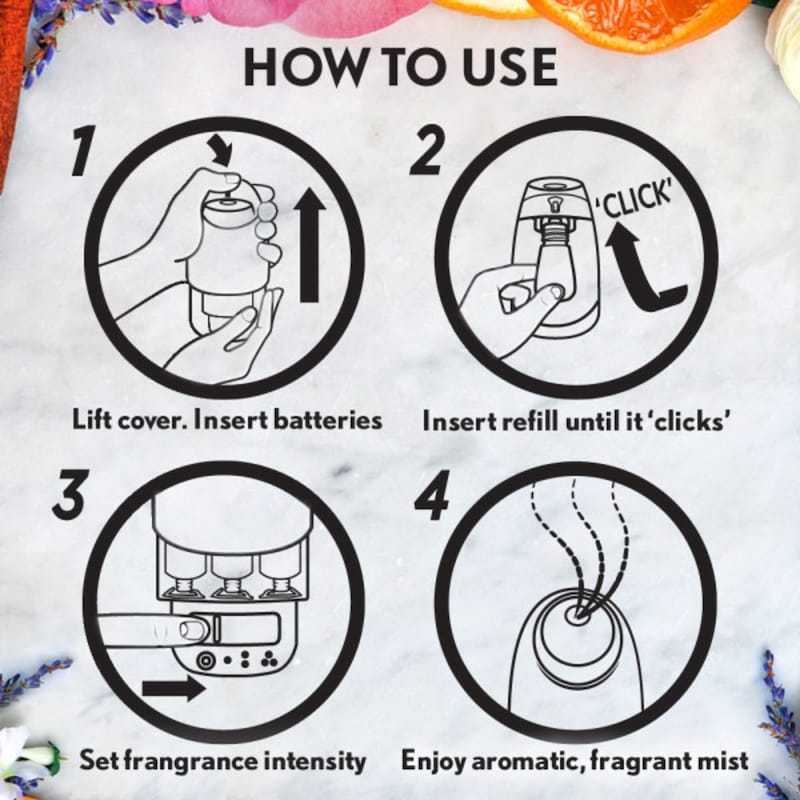 HOW TO USE

1

Lift cover. Insert batteries

2

'CLICK'

Insert refill until it 'clicks'

3

Set frangrance intensity

4

Enjoy aromatic, fragrant mist