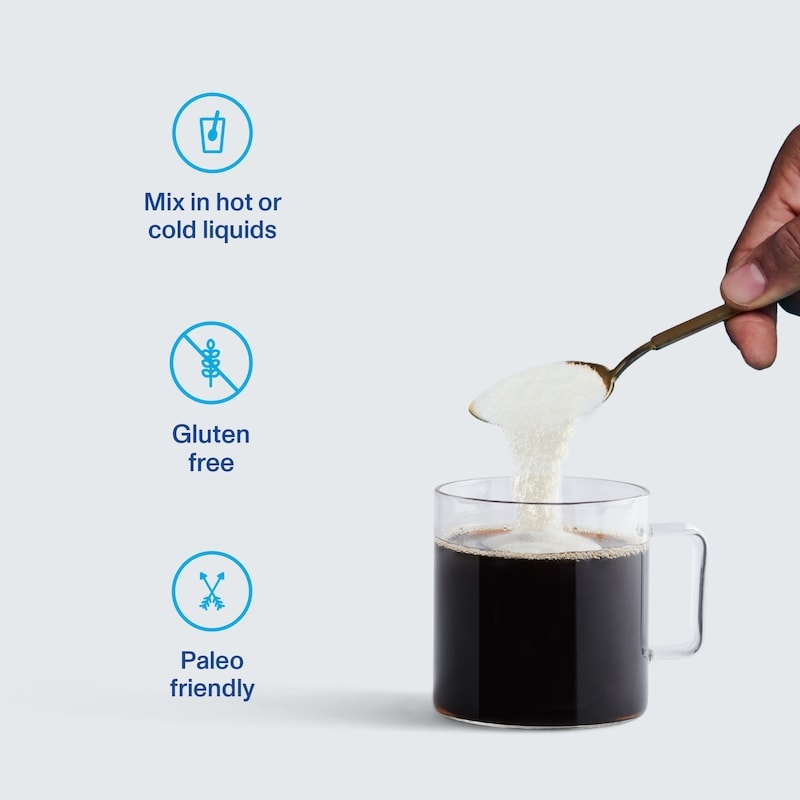 Mix in hot or cold liquids

Gluten free

Paleo friendly