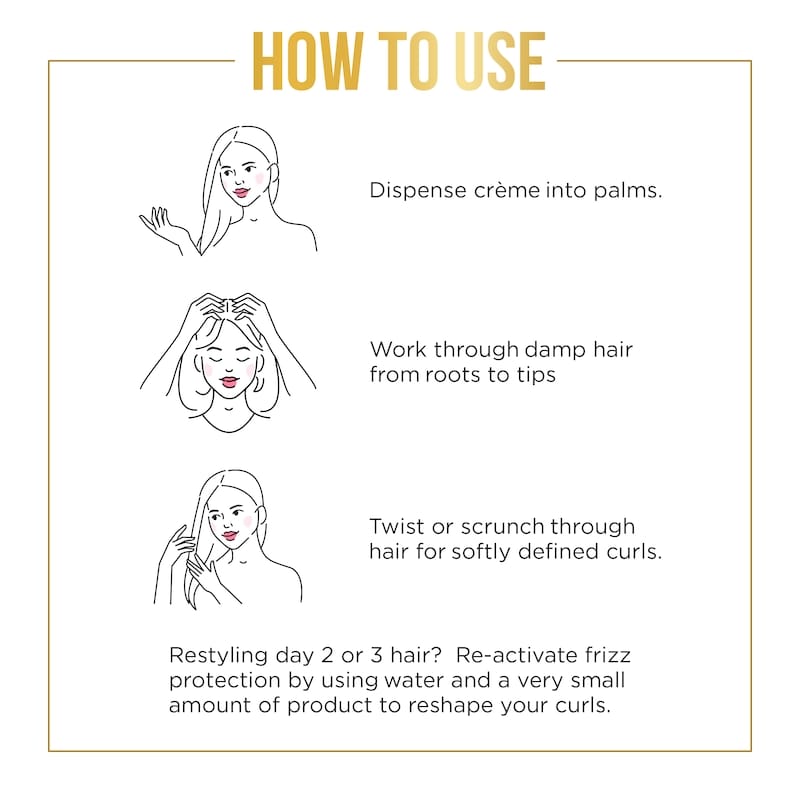 HOW TO USE

Dispense crème into palms.

Work through damp hair from roots to tips

Twist or scrunch through hair for softly defined curls.

Restyling day 2 or 3 hair?  Re-activate frizz protection by using water and a very small amount of product to reshape your curls.