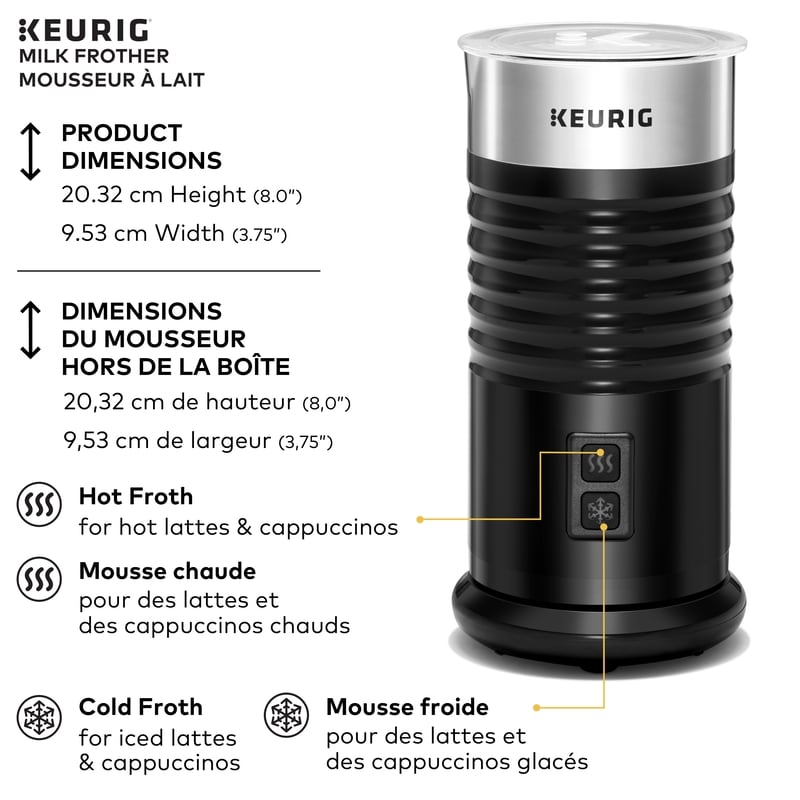 KEURIG
MILK FROTHER
MOUSSEUR À LAIT

PRODUCT DIMENSIONS
20.32 cm Height (8.0")
9.53 cm Width (3.75")

DIMENSIONS DU MOUSSEUR HORS DE LA BOÎTE
20,32 cm de hauteur (8,0")
9,53 cm de largeur (3,75")

Hot Froth
for hot lattes & cappuccinos

Mousse chaude
pour des lattes et des cappuccinos chauds

Cold Froth
for iced lattes & cappuccinos

Mousse froide
pour des lattes et des cappuccinos glacés

KEURIG