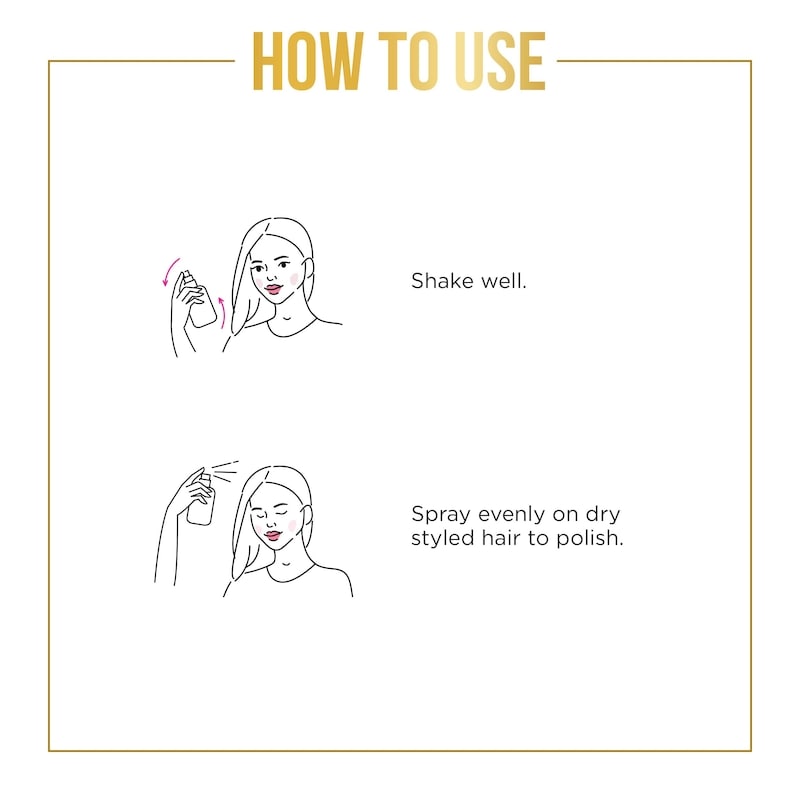 HOW TO USE

Shake well.

Spray evenly on dry styled hair to polish.