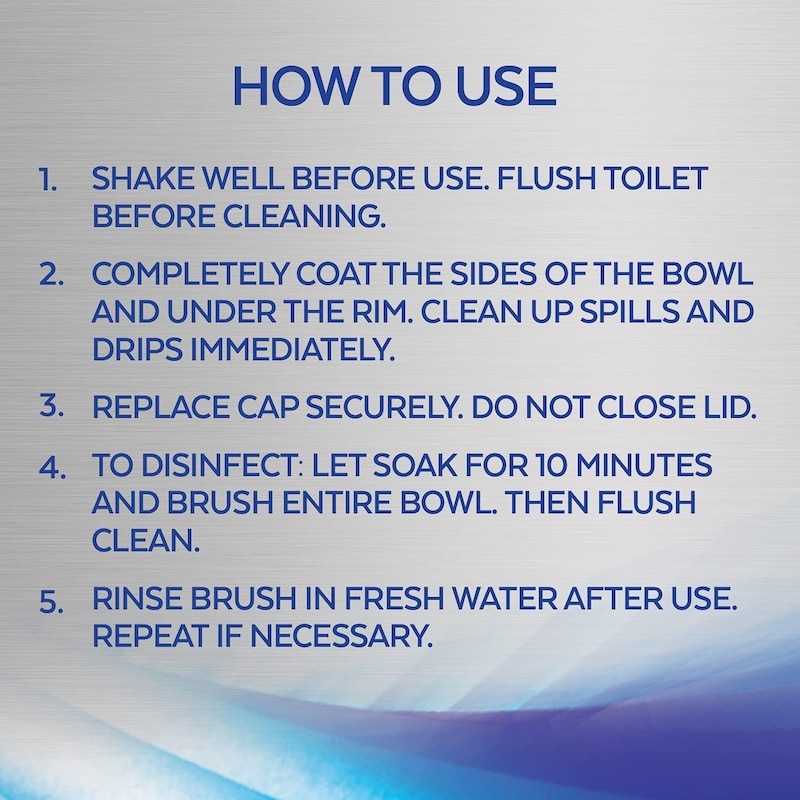 HOW TO USE

1. SHAKE WELL BEFORE USE. FLUSH TOILET BEFORE CLEANING.

2. COMPLETELY COAT THE SIDES OF THE BOWL AND UNDER THE RIM. CLEAN UP SPILLS AND DRIPS IMMEDIATELY.

3. REPLACE CAP SECURELY. DO NOT CLOSE LID.

4. TO DISINFECT: LET SOAK FOR 10 MINUTES AND BRUSH ENTIRE BOWL. THEN FLUSH CLEAN.

5. RINSE BRUSH IN FRESH WATER AFTER USE. REPEAT IF NECESSARY.