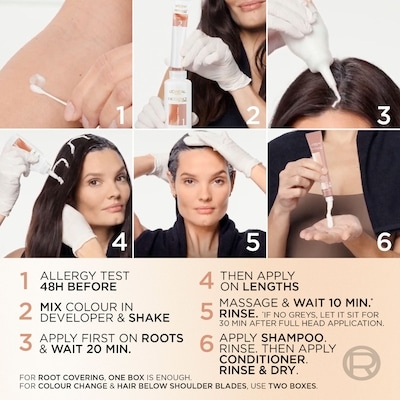 1

2

3

4

5

6

1 ALLERGY TEST 48H BEFORE

2 MIX COLOUR IN DEVELOPER & SHAKE

3 APPLY FIRST ON ROOTS & WAIT 20 MIN.

4 THEN APPLY ON LENGTHS

5 MASSAGE & WAIT 10 MIN.* RINSE. *IF NO GREYS, LET IT SIT FOR 30 MIN AFTER FULL HEAD APPLICATION.

6 APPLY SHAMPOO. RINSE. THEN APPLY CONDITIONER. RINSE & DRY.

FOR ROOT COVERING, ONE BOX IS ENOUGH.
FOR COLOUR CHANGE & HAIR BELOW SHOULDER BLADES, USE TWO BOXES.