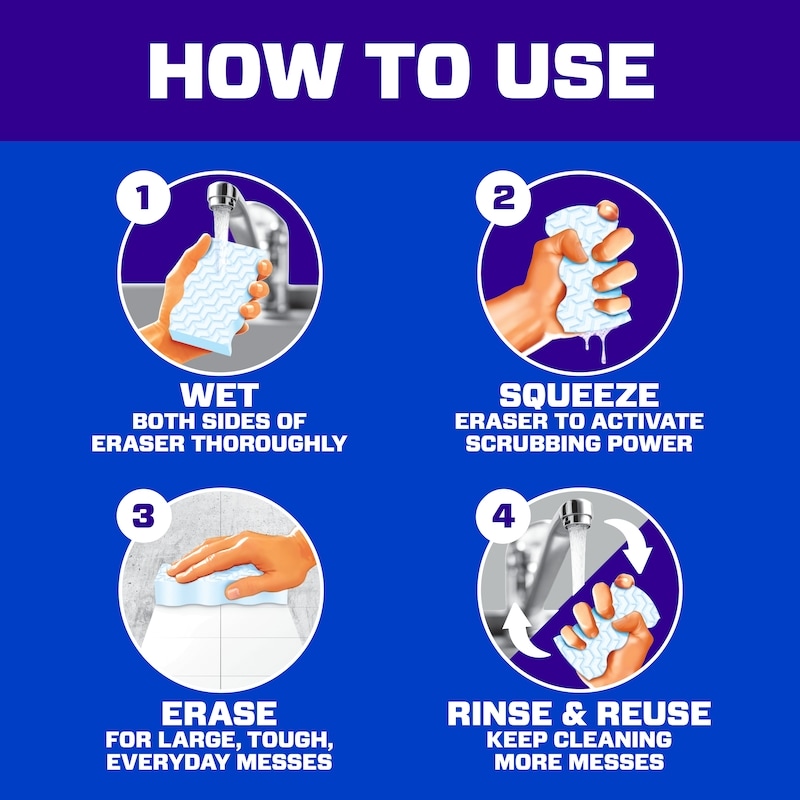 HOW TO USE

1

WET
BOTH SIDES OF ERASER THOROUGHLY

2

SQUEEZE
ERASER TO ACTIVATE SCRUBBING POWER

3

ERASE
FOR LARGE, TOUGH, EVERYDAY MESSES

4

RINSE & REUSE
KEEP CLEANING MORE MESSES