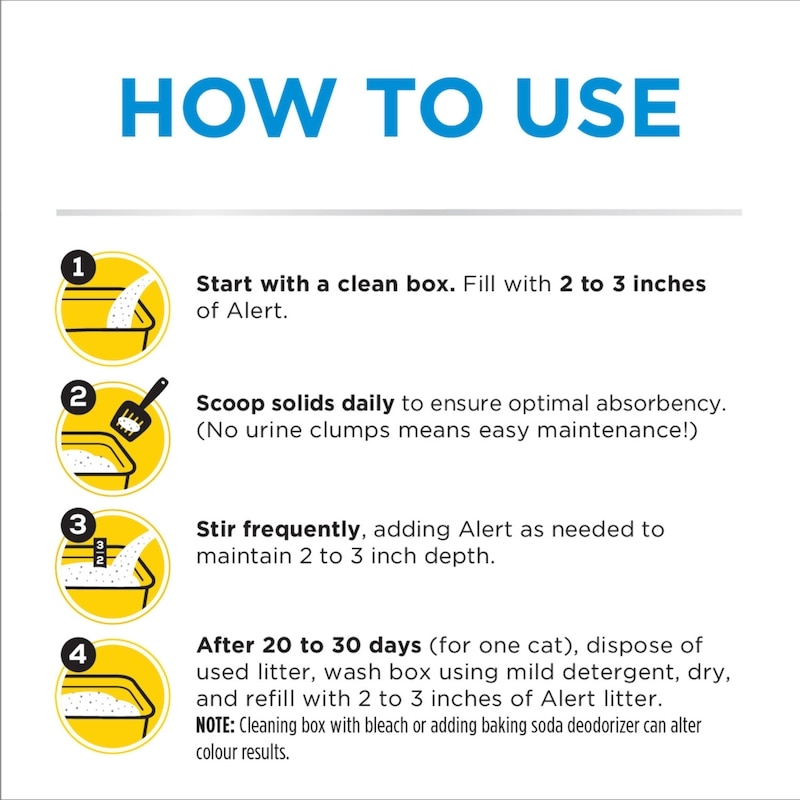 HOW TO USE

1

Start with a clean box. Fill with 2 to 3 inches of Alert.

2

Scoop solids daily to ensure optimal absorbency. (No urine clumps means easy maintenance!)

3

3
2

Stir frequently, adding Alert as needed to maintain 2 to 3 inch depth.

4

After 20 to 30 days (for one cat), dispose of used litter, wash box using mild detergent, dry, and refill with 2 to 3 inches of Alert litter.
NOTE: Cleaning box with bleach or adding baking soda deodorizer can alter colour results.