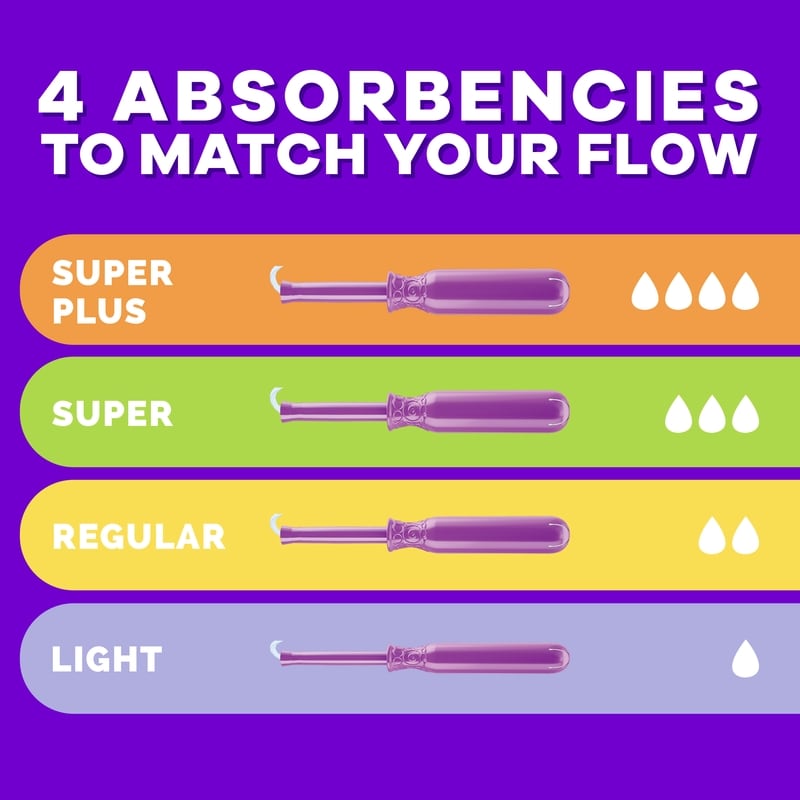 4 ABSORBENCIES TO MATCH YOUR FLOW

SUPER PLUS

SUPER

REGULAR

LIGHT