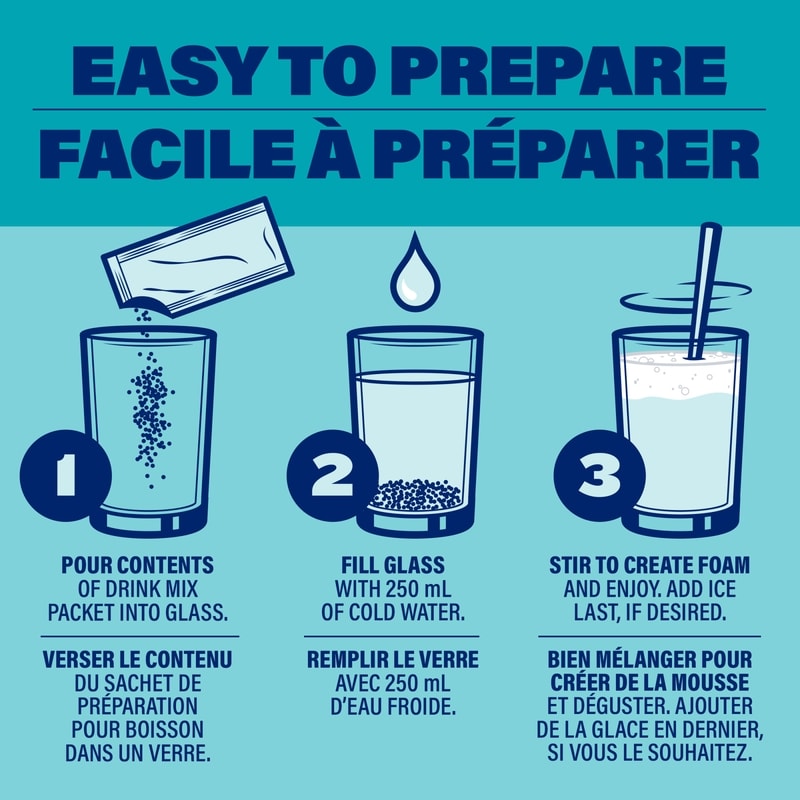 EASY TO PREPARE
FACILE À PRÉPARER

1

POUR CONTENTS OF DRINK MIX PACKET INTO GLASS.

VERSER LE CONTENU DU SACHET DE PRÉPARATION POUR BOISSON DANS UN VERRE.

2

FILL GLASS WITH 250 mL OF COLD WATER.

REMPLIR LE VERRE AVEC 250 mL D'EAU FROIDE.

3

STIR TO CREATE FOAM AND ENJOY. ADD ICE LAST, IF DESIRED.

BIEN MÉLANGER POUR CRÉER DE LA MOUSSE ET DÉGUSTER. AJOUTER DE LA GLACE EN DERNIER, SI VOUS LE SOUHAITEZ.