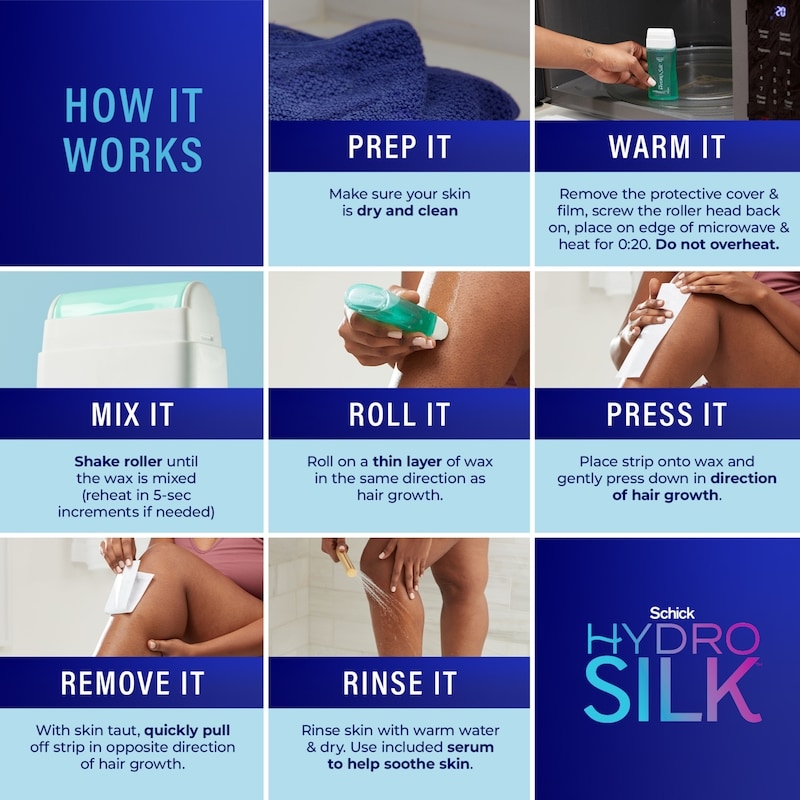 HOW IT WORKS

PREP IT

Make sure your skin is dry and clean

WARM IT

Remove the protective cover & film, screw the roller head back on, place on edge of microwave & heat for 0:20. Do not overheat.

MIX IT

Shake roller until the wax is mixed (reheat in 5-sec increments if needed)

ROLL IT

Roll on a thin layer of wax in the same direction as hair growth.

PRESS IT

Place strip onto wax and gently press down in direction of hair growth.

REMOVE IT

With skin taut, quickly pull off strip in opposite direction of hair growth.

RINSE IT

Rinse skin with warm water & dry. Use included serum to help soothe skin.

Schick HYDRO SILK