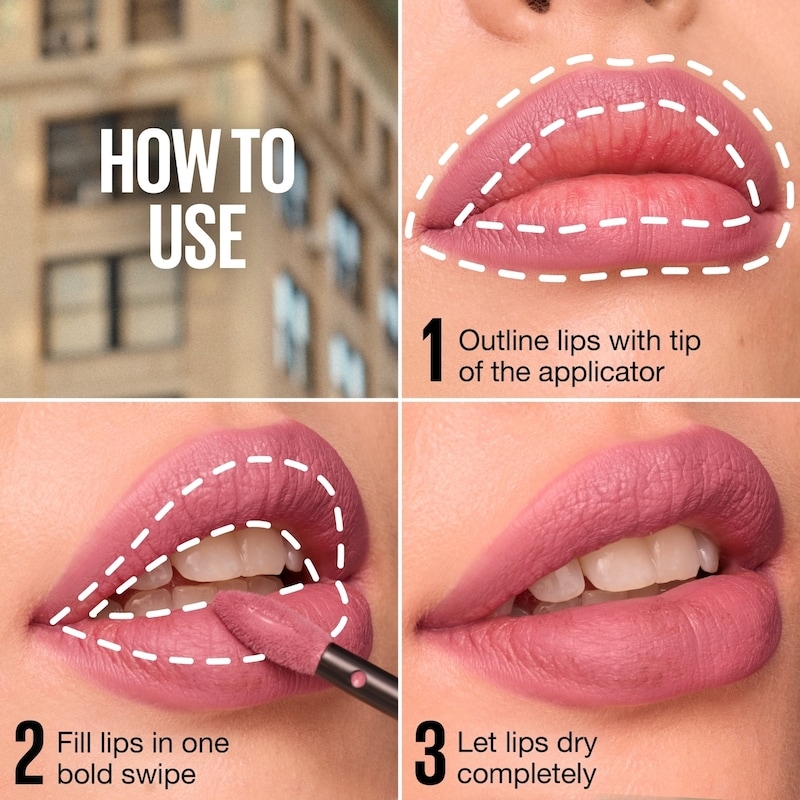 HOW TO USE

1 Outline lips with tip of the applicator

2 Fill lips in one bold swipe

3 Let lips dry completely