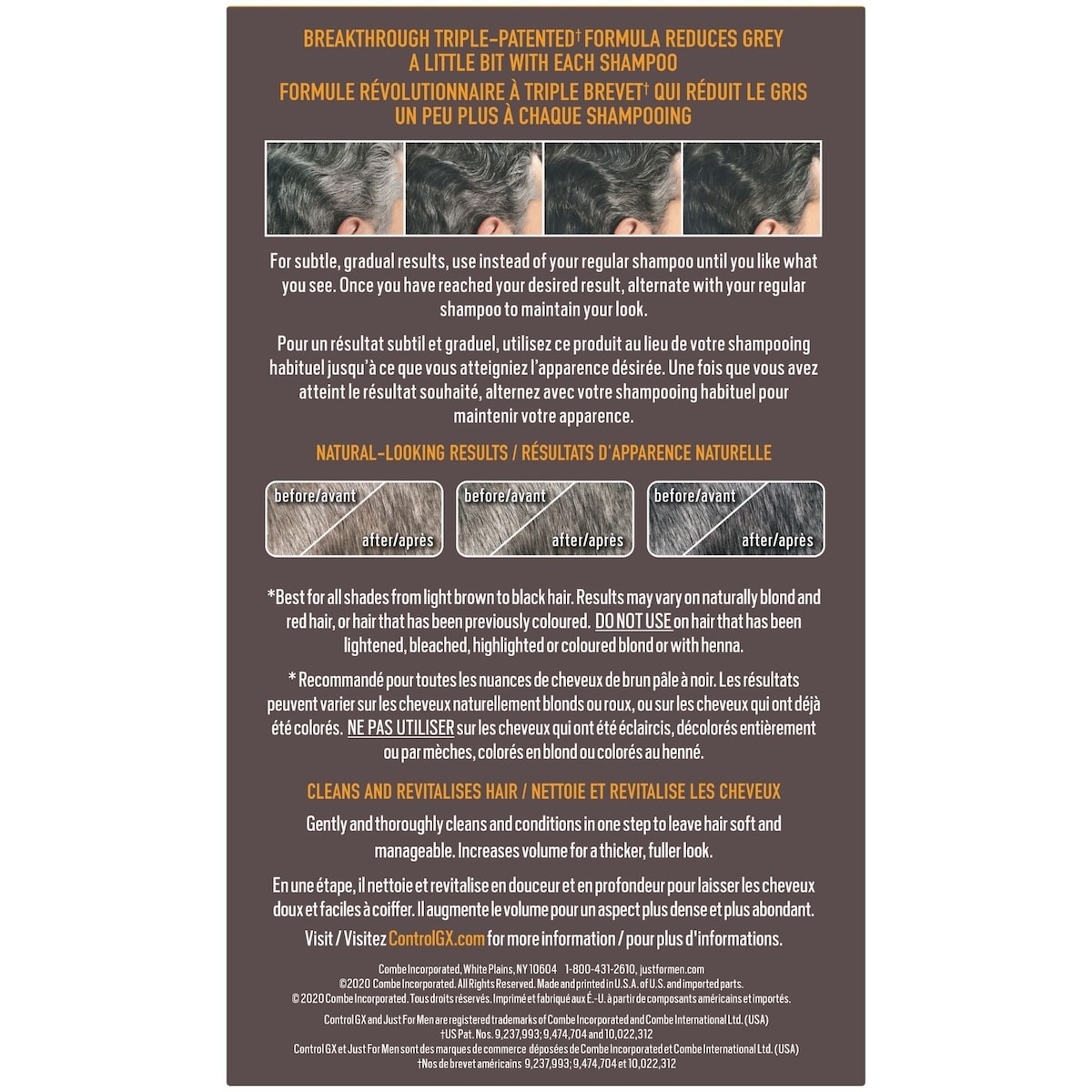 BREAKTHROUGH TRIPLE-PATENTED† FORMULA REDUCES GREY A LITTLE BIT WITH EACH SHAMPOO
FORMULE RÉVOLUTIONNAIRE À TRIPLE BREVET† QUI RÉDUIT LE GRIS UN PEU PLUS À CHAQUE SHAMPOOING

For subtle, gradual results, use instead of your regular shampoo until you like what you see. Once you have reached your desired result, alternate with your regular shampoo to maintain your look.

Pour un résultat subtil et graduel, utilisez ce produit au lieu de votre shampooing habituel jusqu'à ce que vous atteigniez l'apparence désirée. Une fois que vous avez atteint le résultat souhaité, alternez avec votre shampooing habituel pour maintenir votre apparence.

NATURAL-LOOKING RESULTS / RÉSULTATS D'APPARENCE NATURELLE

before/avant
after/après
before/avant
after/après
before/avant
after/après

*Best for all shades from light brown to black hair. Results may vary on naturally blond and red hair, or hair that has been previously coloured. DO NOT USE on hair that has been lightened, bleached, highlighted or coloured blond or with henna.

* Recommandé pour toutes les nuances de cheveux de brun pâle à noir. Les résultats peuvent varier sur les cheveux naturellement blonds ou roux, ou sur les cheveux qui ont déjà été colorés. NE PAS UTILISER sur les cheveux qui ont été éclaircis, décolorés entièrement ou par mèches, colorés en blond ou colorés au henné.

CLEANS AND REVITALISES HAIR / NETTOIE ET REVITALISE LES CHEVEUX

Gently and thoroughly cleans and conditions in one step to leave hair soft and manageable. Increases volume for a thicker, fuller look.

En une étape, il nettoie et revitalise en douceur et en profondeur pour laisser les cheveux doux et faciles à coiffer. Il augmente le volume pour un aspect plus dense et plus abondant.

Visit / Visitez ControlGX.com for more information / pour plus d'informations.

Combe Incorporated, White Plains, NY 10604 1-800-431-2610, justformen.com
©2020 Combe Incorporated. All Rights Reserved. Made and printed in U.S.A. of U.S. and imported parts.
© 2020 Combe Incorporated. Tous droits réservés. Imprimé et fabriqué aux É.-U. à partir de composants américains et importés.
Control GX and Just For Men are registered trademarks of Combe Incorporated and Combe International Ltd. (USA)
†US Pat. Nos. 9,237,993; 9,474,704 and 10,022,312
Control GX et Just For Men sont des marques de commerce déposées de Combe Incorporated et Combe International Ltd. (USA)
†Nos de brevet américains 9,237,993; 9,474,704 et 10,022,312