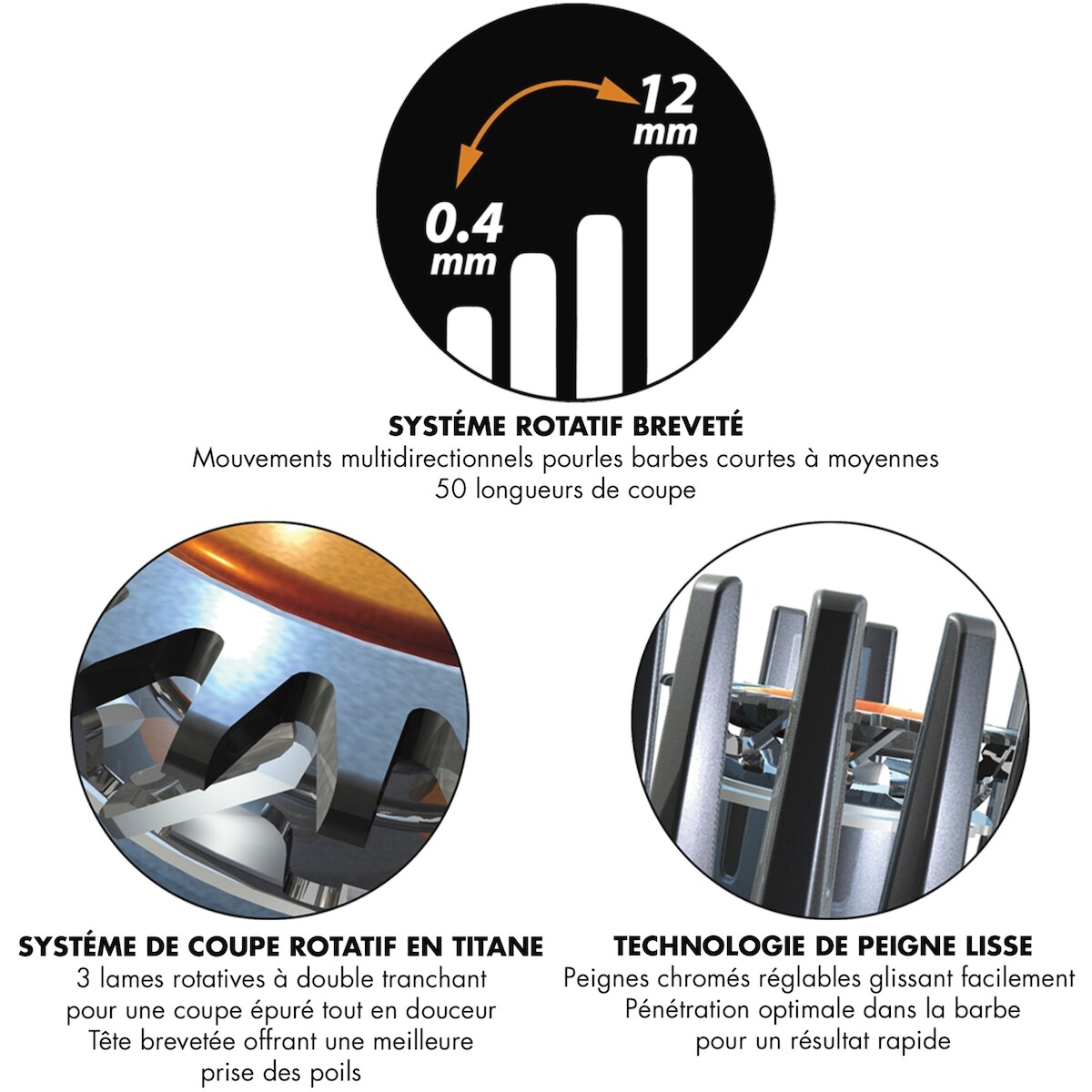 12 mm

0.4 mm

SYSTÉME ROTATIF BREVETÉ
Mouvements multidirectionnels pourles barbes courtes à moyennes
50 longueurs de coupe

SYSTÉME DE COUPE ROTATIF EN TITANE
3 lames rotatives à double tranchant
pour une coupe épuré tout en douceur
Tête brevetée offrant une meilleure
prise des poils

TECHNOLOGIE DE PEIGNE LISSE
Peignes chromés réglables glissant facilement
Pénétration optimale dans la barbe
pour un résultat rapide