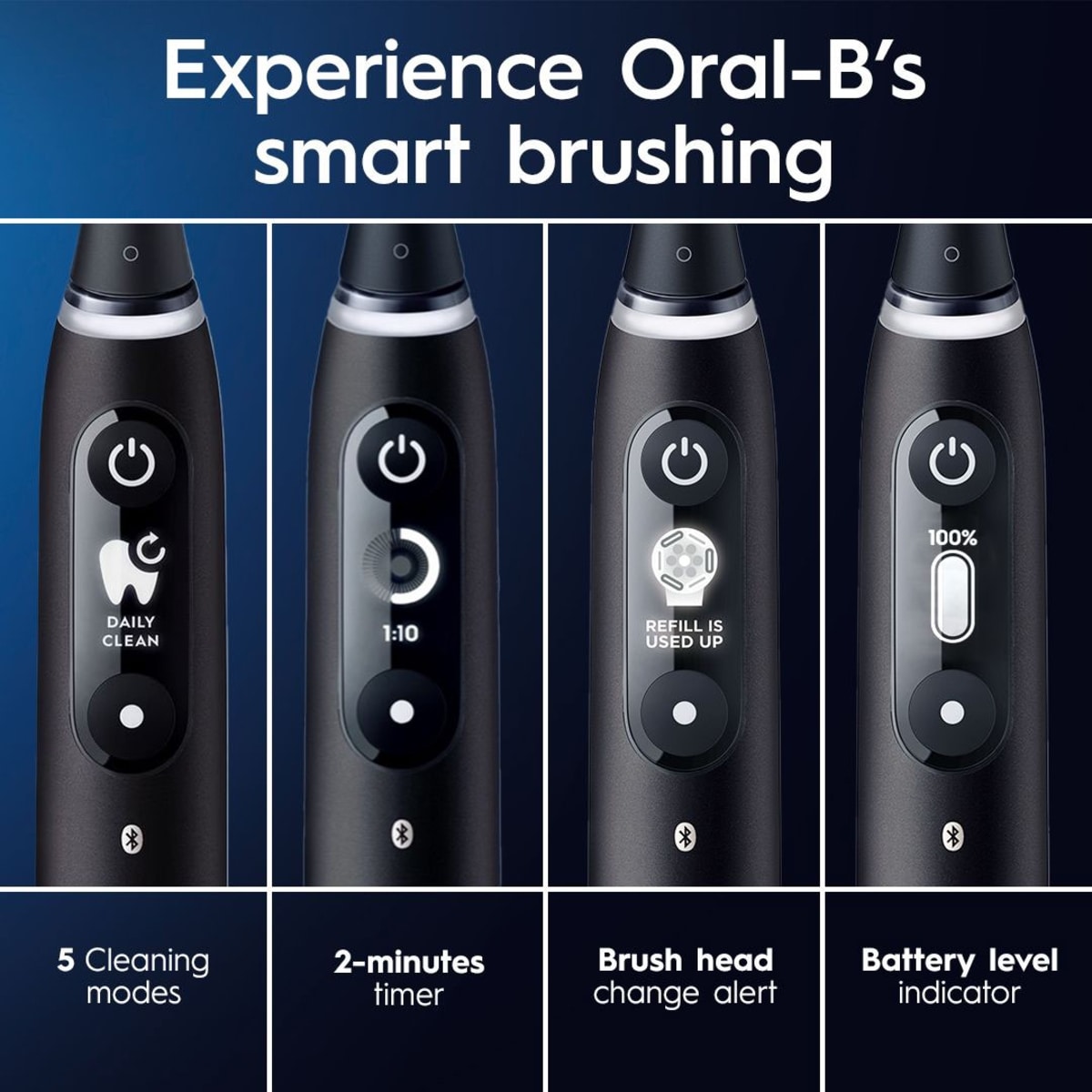 Experience Oral-B's smart brushing

DAILY CLEAN

1:10

REFILL IS USED UP

100%

5 Cleaning modes

2-minutes timer

Brush head change alert

Battery level indicator