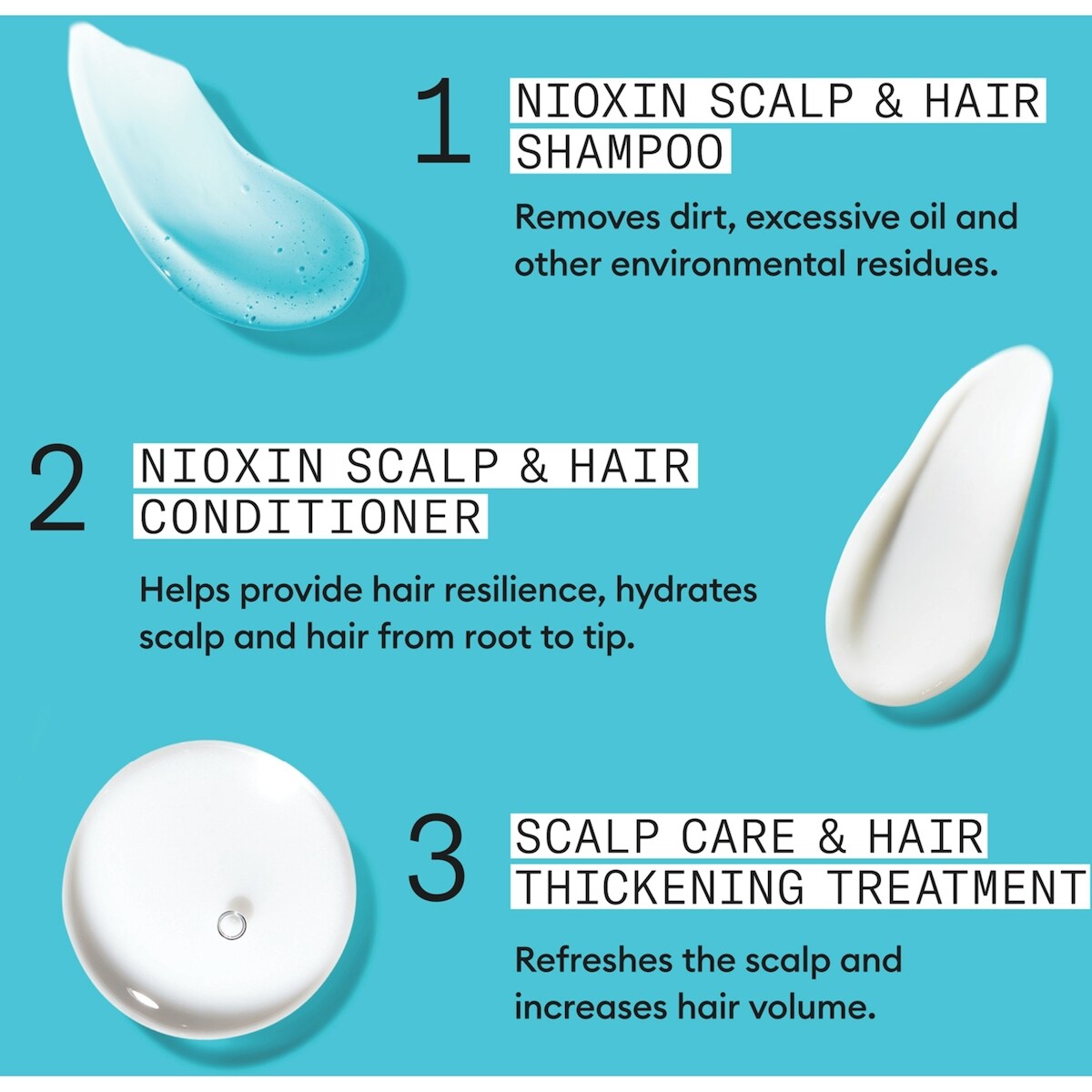 1 NIOXIN SCALP & HAIR SHAMPOO

Removes dirt, excessive oil and other environmental residues.

2 NIOXIN SCALP & HAIR CONDITIONER

Helps provide hair resilience, hydrates scalp and hair from root to tip.

3 SCALP CARE & HAIR THICKENING TREATMENT

Refreshes the scalp and increases hair volume.