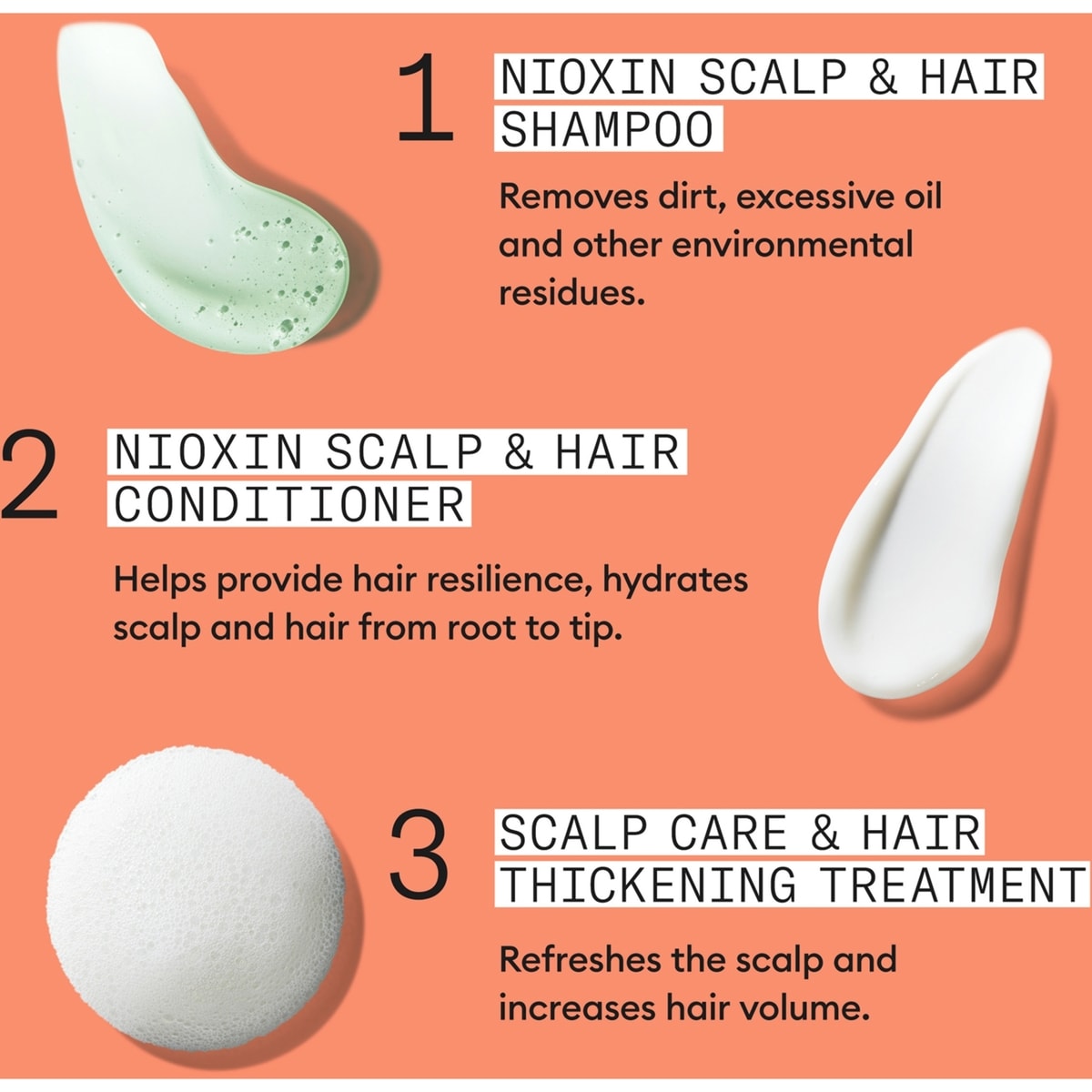 1 NIOXIN SCALP & HAIR SHAMPOO

Removes dirt, excessive oil and other environmental residues.

2 NIOXIN SCALP & HAIR CONDITIONER

Helps provide hair resilience, hydrates scalp and hair from root to tip.

3 SCALP CARE & HAIR THICKENING TREATMENT

Refreshes the scalp and increases hair volume.