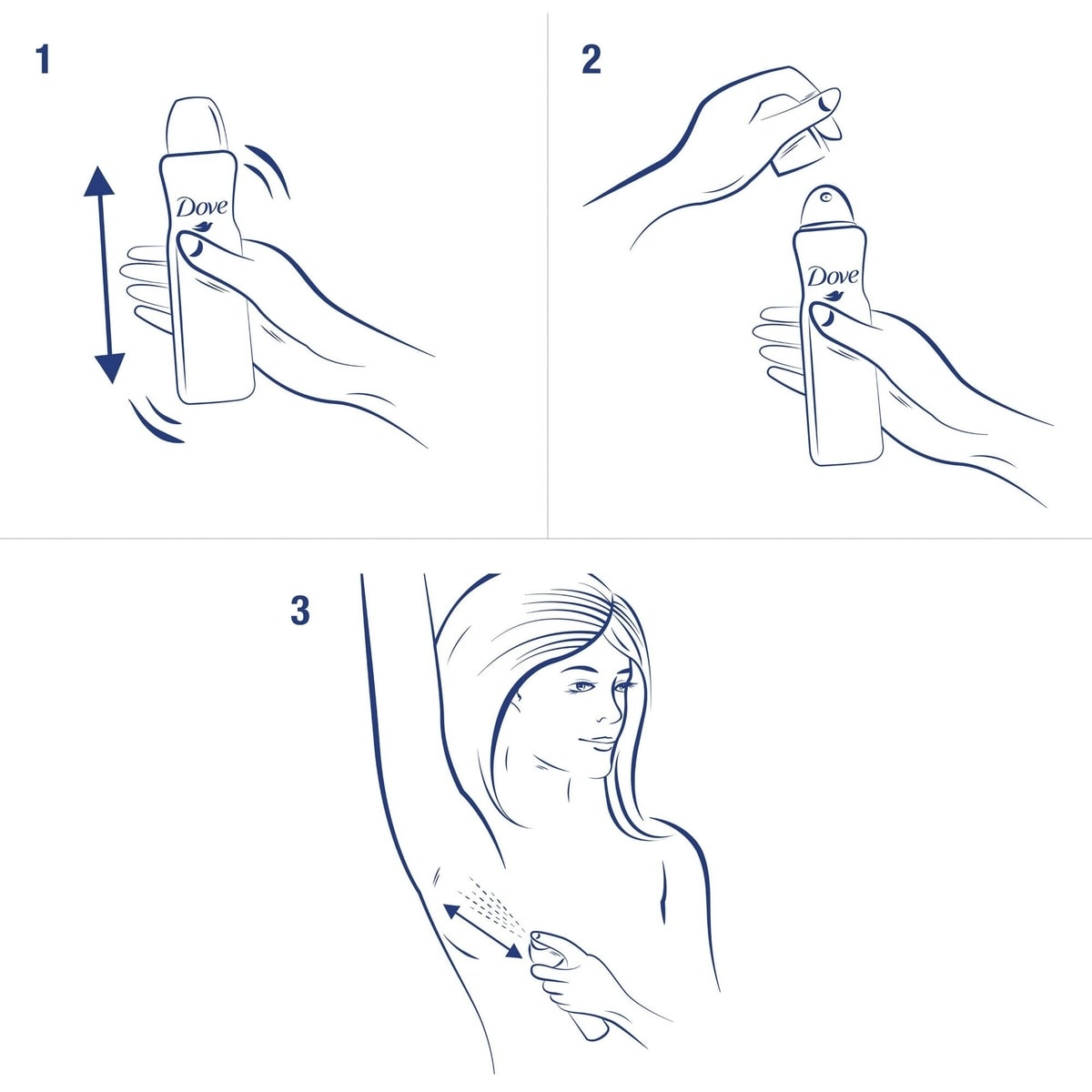 1

Dove

2

Dove

3