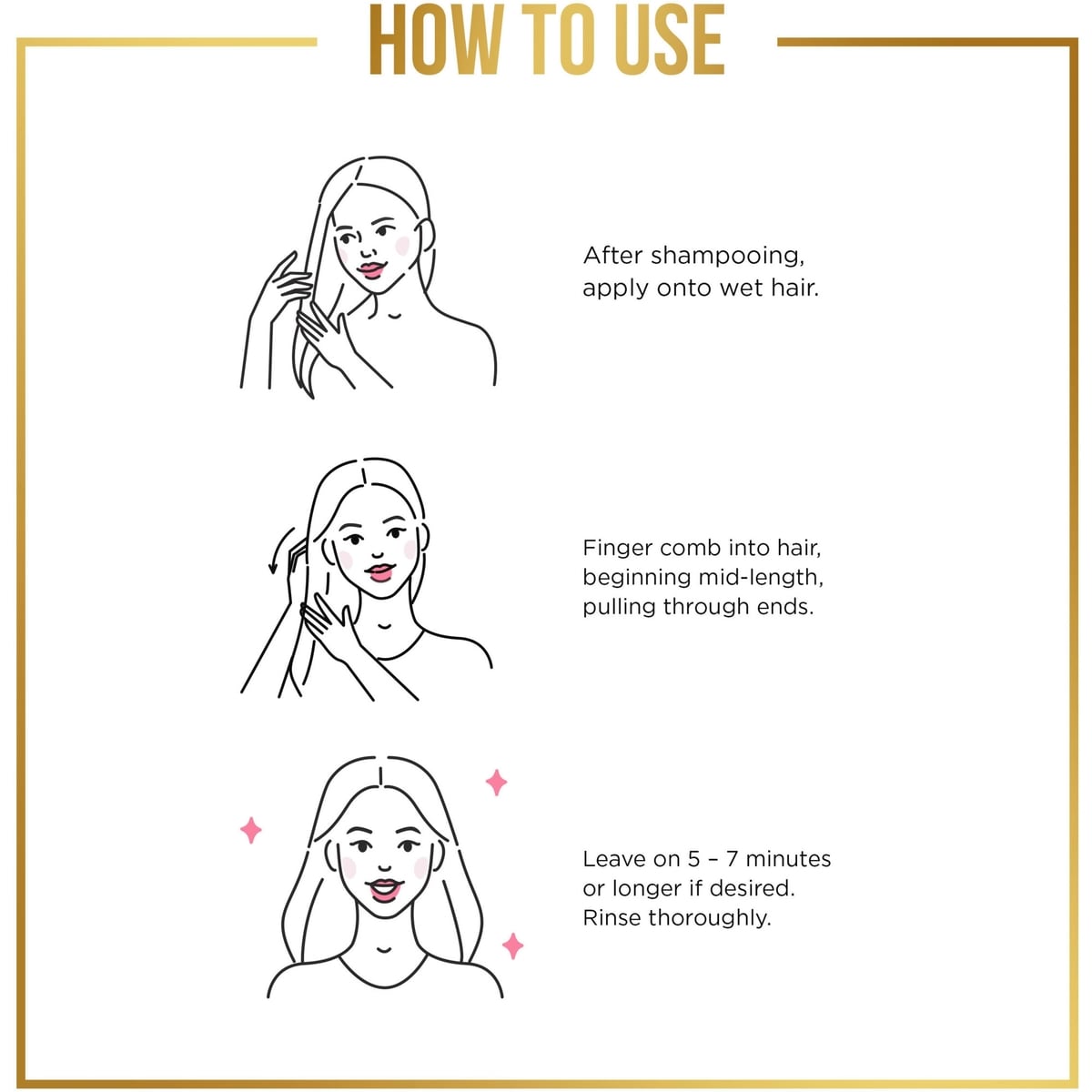 HOW TO USE

After shampooing, apply onto wet hair.

Finger comb into hair, beginning mid-length, pulling through ends.

Leave on 5 – 7 minutes or longer if desired. Rinse thoroughly.