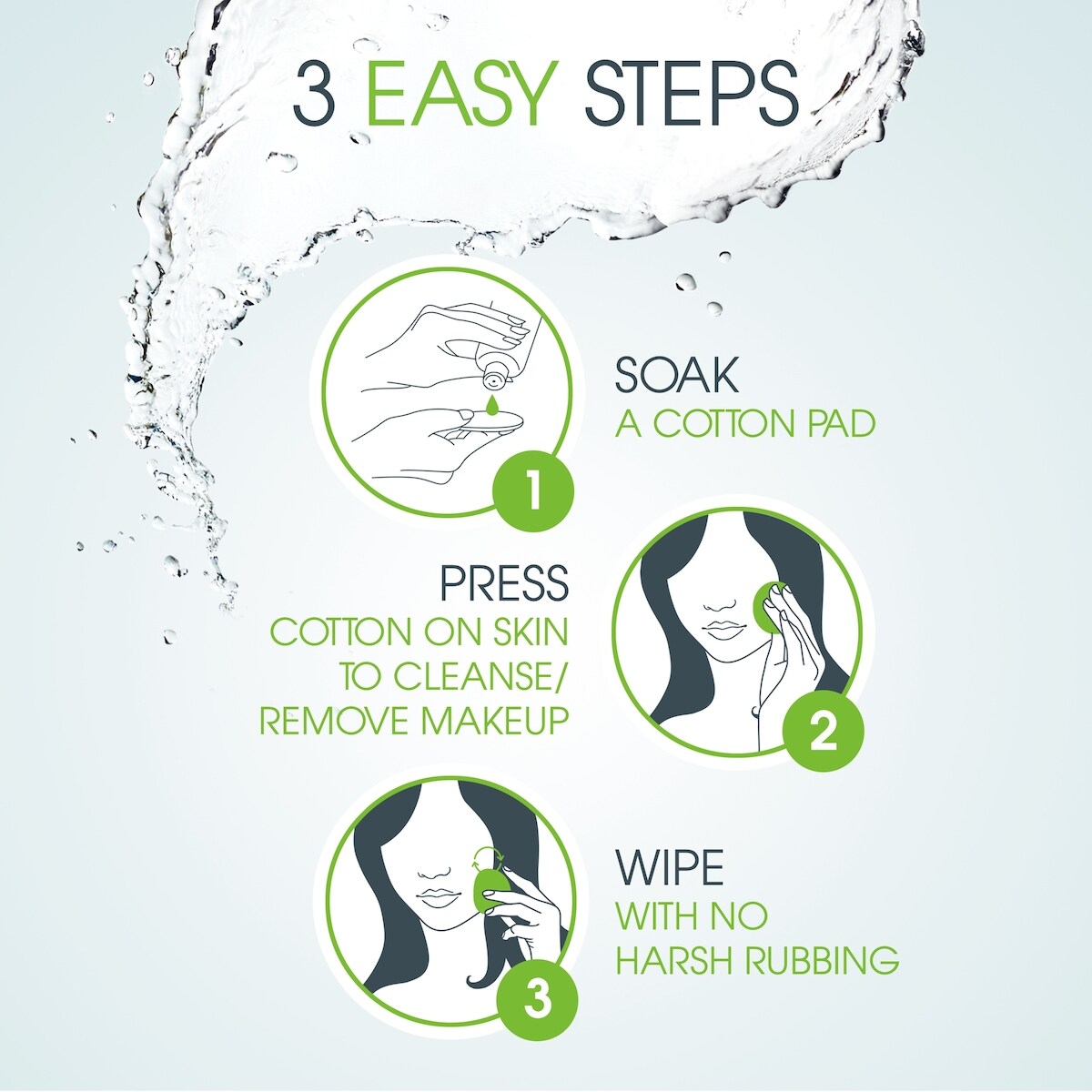 3 EASY STEPS

1

SOAK
A COTTON PAD

PRESS
COTTON ON SKIN TO CLEANSE/ REMOVE MAKEUP

2

3

WIPE
WITH NO HARSH RUBBING