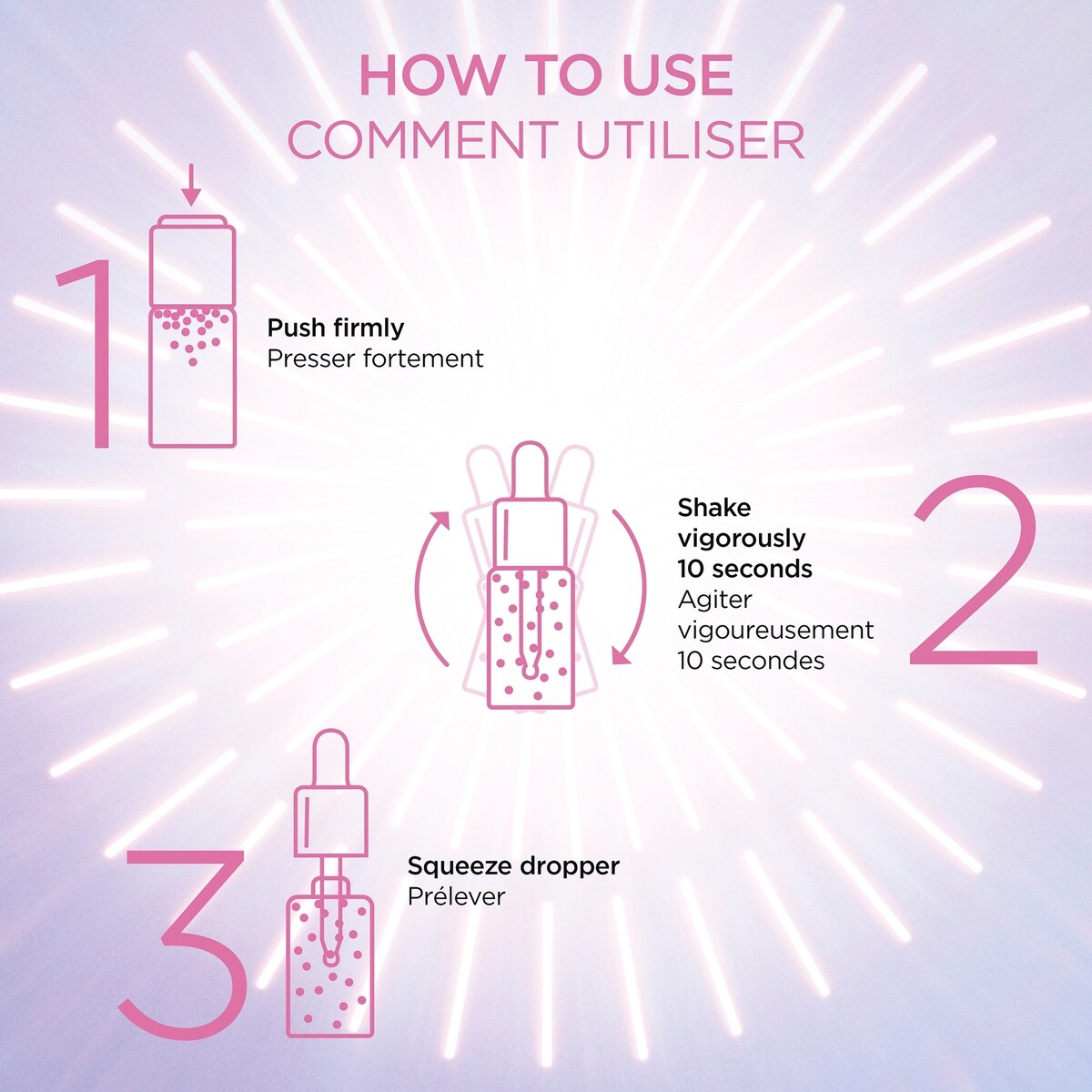 HOW TO USE
COMMENT UTILISER

1

Push firmly
Presser fortement

Shake vigorously 10 seconds
Agiter vigoureusement 10 secondes

2

3

Squeeze dropper
Prélever