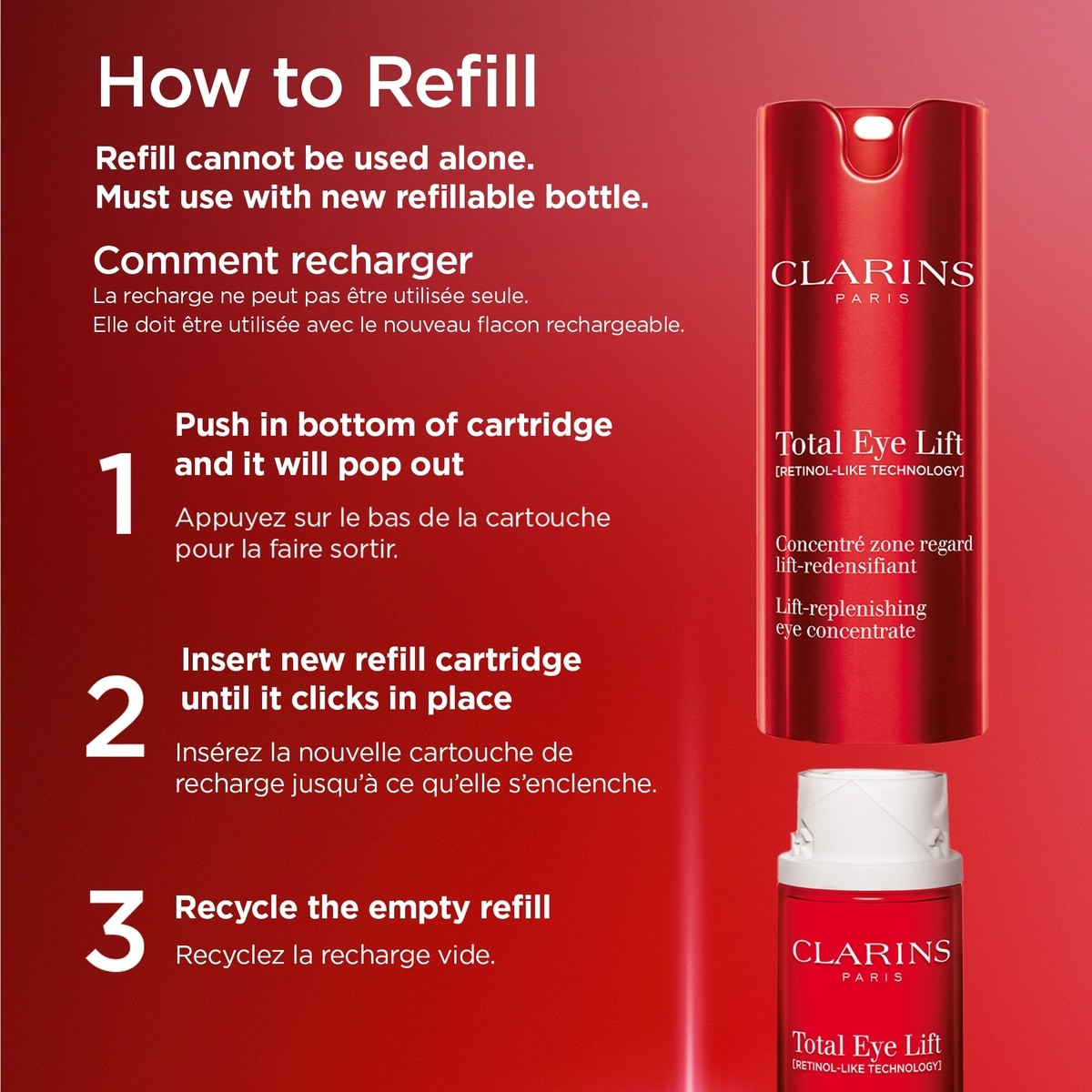 How to Refill

Refill cannot be used alone.
Must use with new refillable bottle.

Comment recharger
La recharge ne peut pas être utilisée seule.
Elle doit être utilisée avec le nouveau flacon rechargeable.

1
Push in bottom of cartridge and it will pop out
Appuyez sur le bas de la cartouche pour la faire sortir.

2
Insert new refill cartridge until it clicks in place
Insérez la nouvelle cartouche de recharge jusqu'à ce qu'elle s'enclenche.

3
Recycle the empty refill
Recyclez la recharge vide.

CLARINS
PARIS

Total Eye Lift
[RETINOL-LIKE TECHNOLOGY]

Concentré zone regard lift-redensifiant

Lift-replenishing eye concentrate

CLARINS
PARIS

Total Eye Lift
[RETINOL-LIKE TECHNOLOGY]