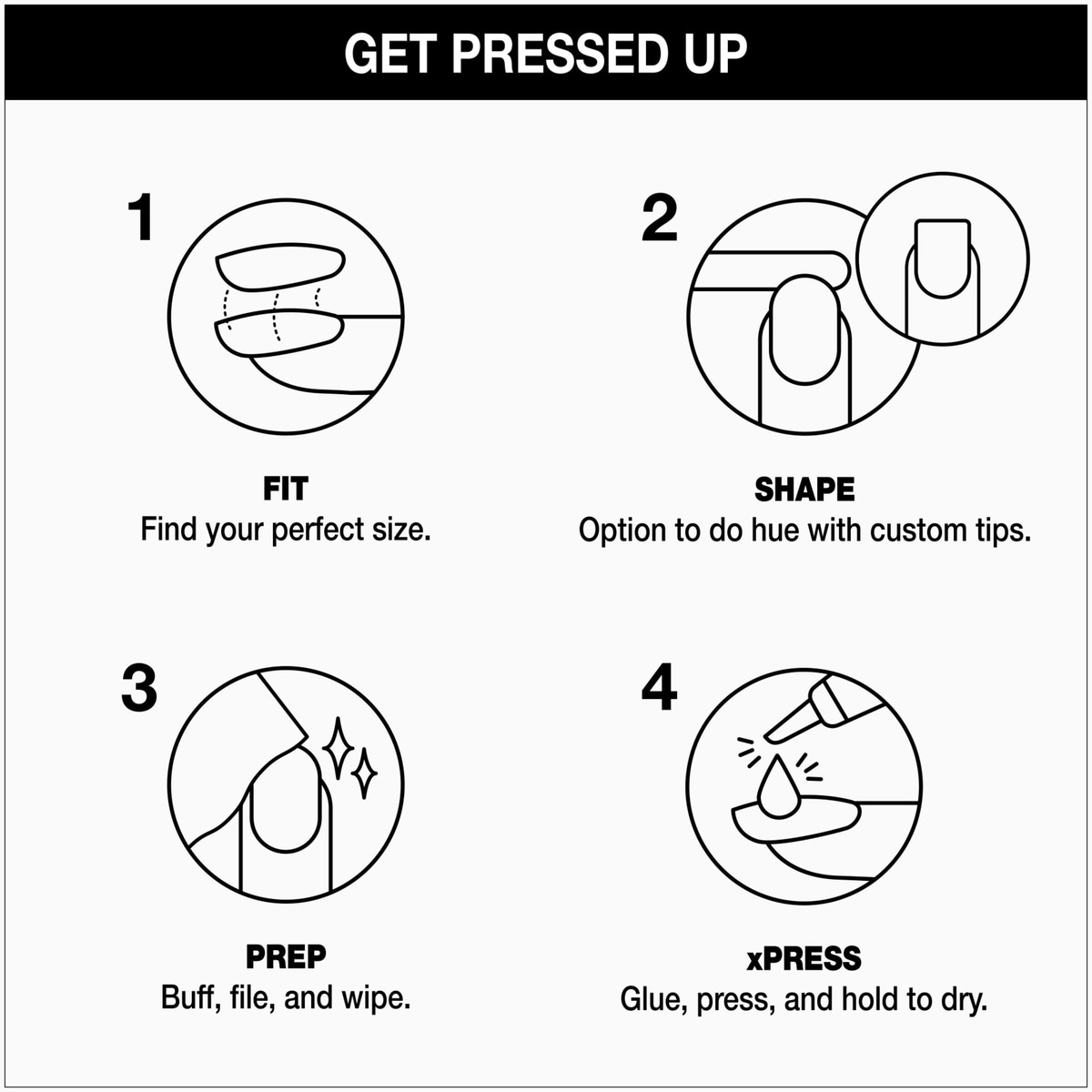 GET PRESSED UP

1

FIT
Find your perfect size.

2

SHAPE
Option to do hue with custom tips.

3

PREP
Buff, file, and wipe.

4

xPRESS
Glue, press, and hold to dry.