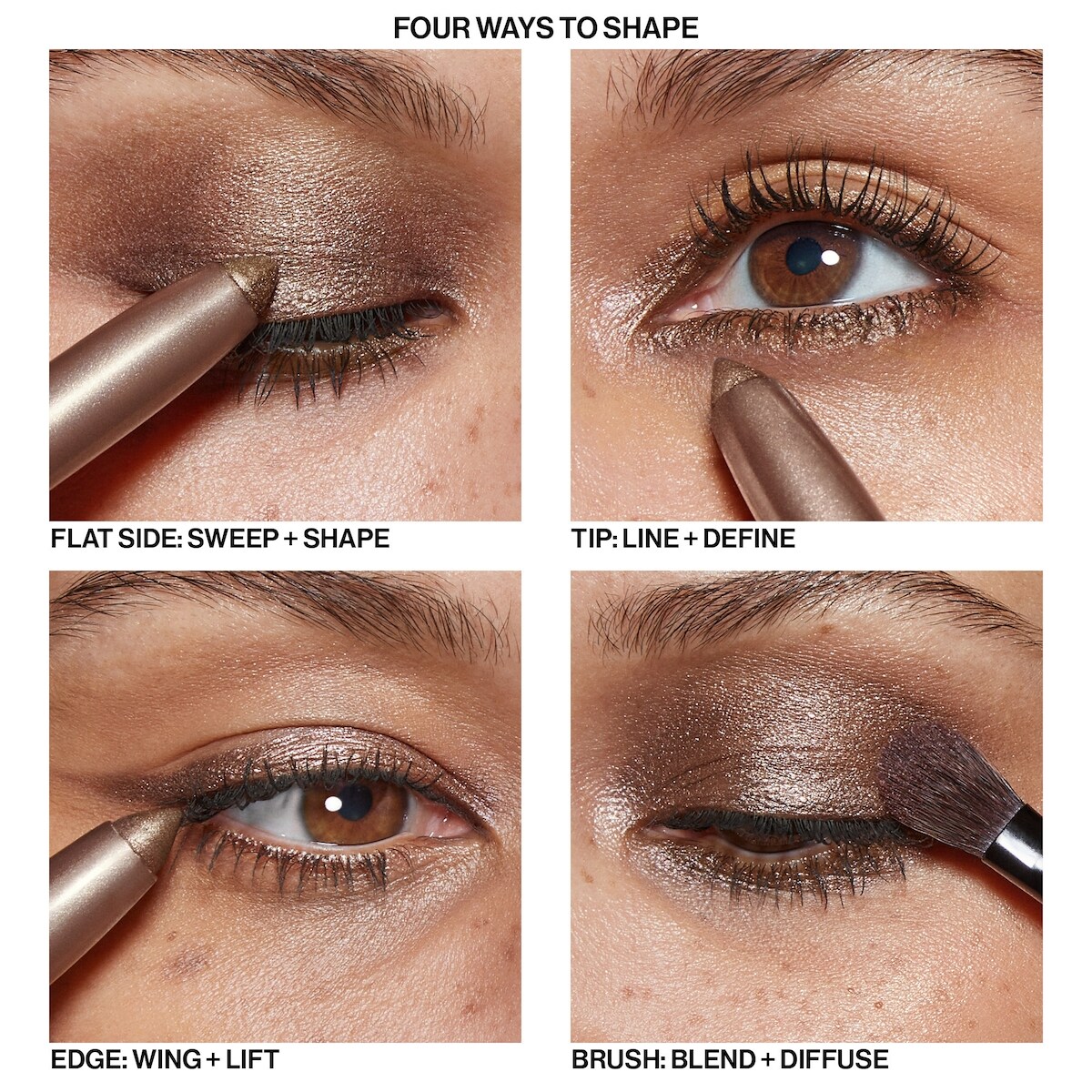 FOUR WAYS TO SHAPE

FLAT SIDE: SWEEP + SHAPE

TIP: LINE + DEFINE

EDGE: WING + LIFT

BRUSH: BLEND + DIFFUSE