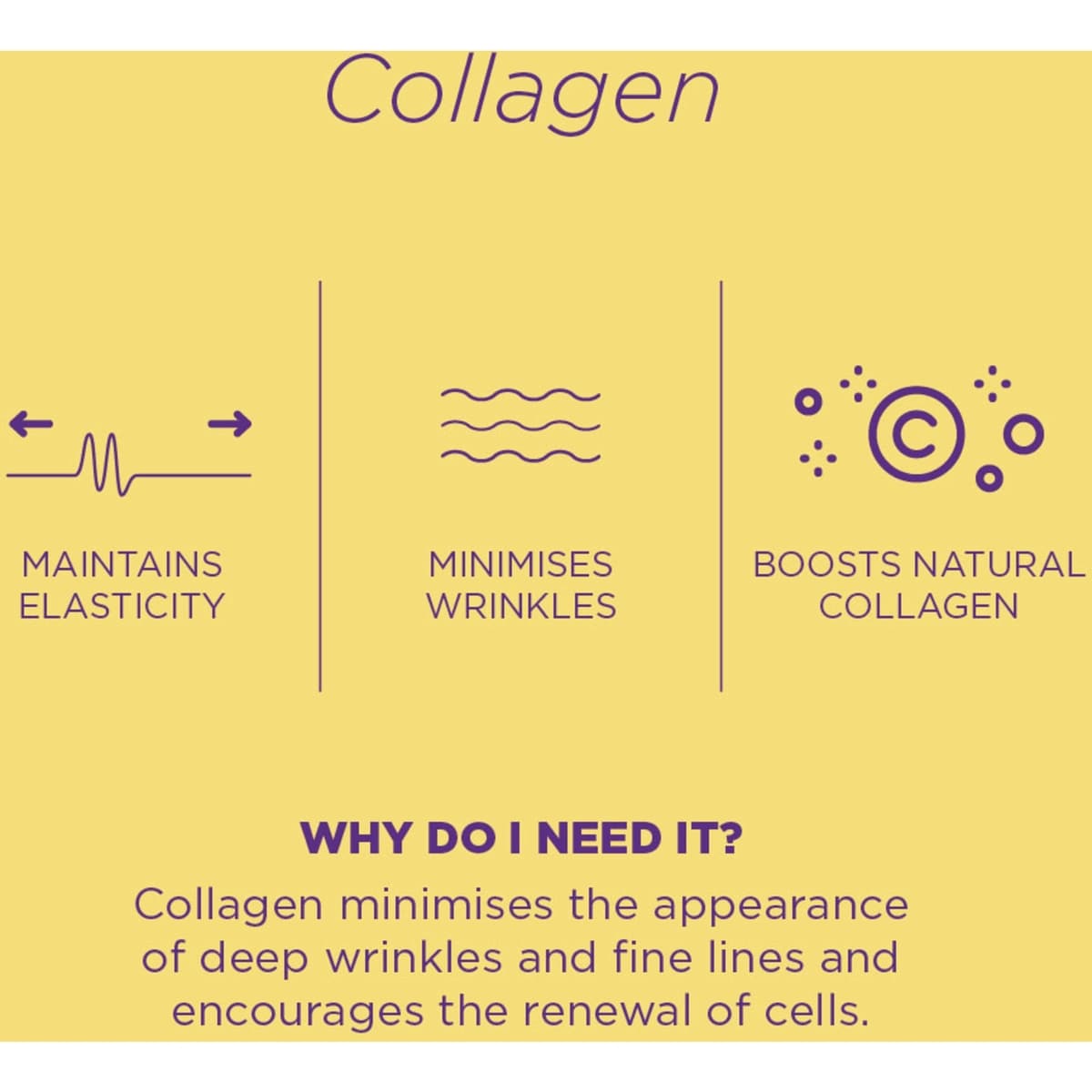 Collagen

MAINTAINS ELASTICITY

MINIMISES WRINKLES

C

BOOSTS NATURAL COLLAGEN

WHY DO I NEED IT?

Collagen minimises the appearance of deep wrinkles and fine lines and encourages the renewal of cells.